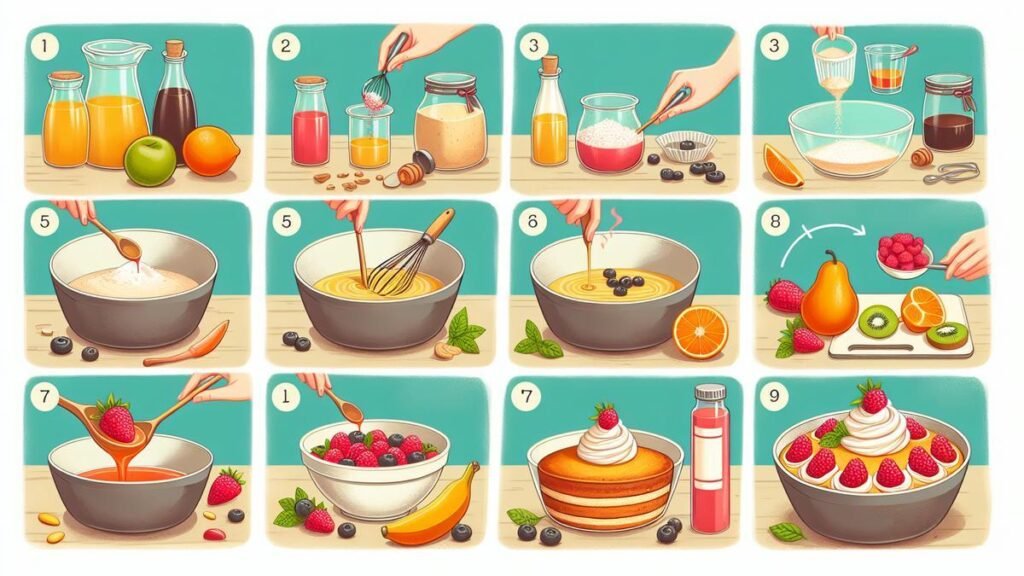 1

2

3

3

5

5

6

8

7

1

7

9